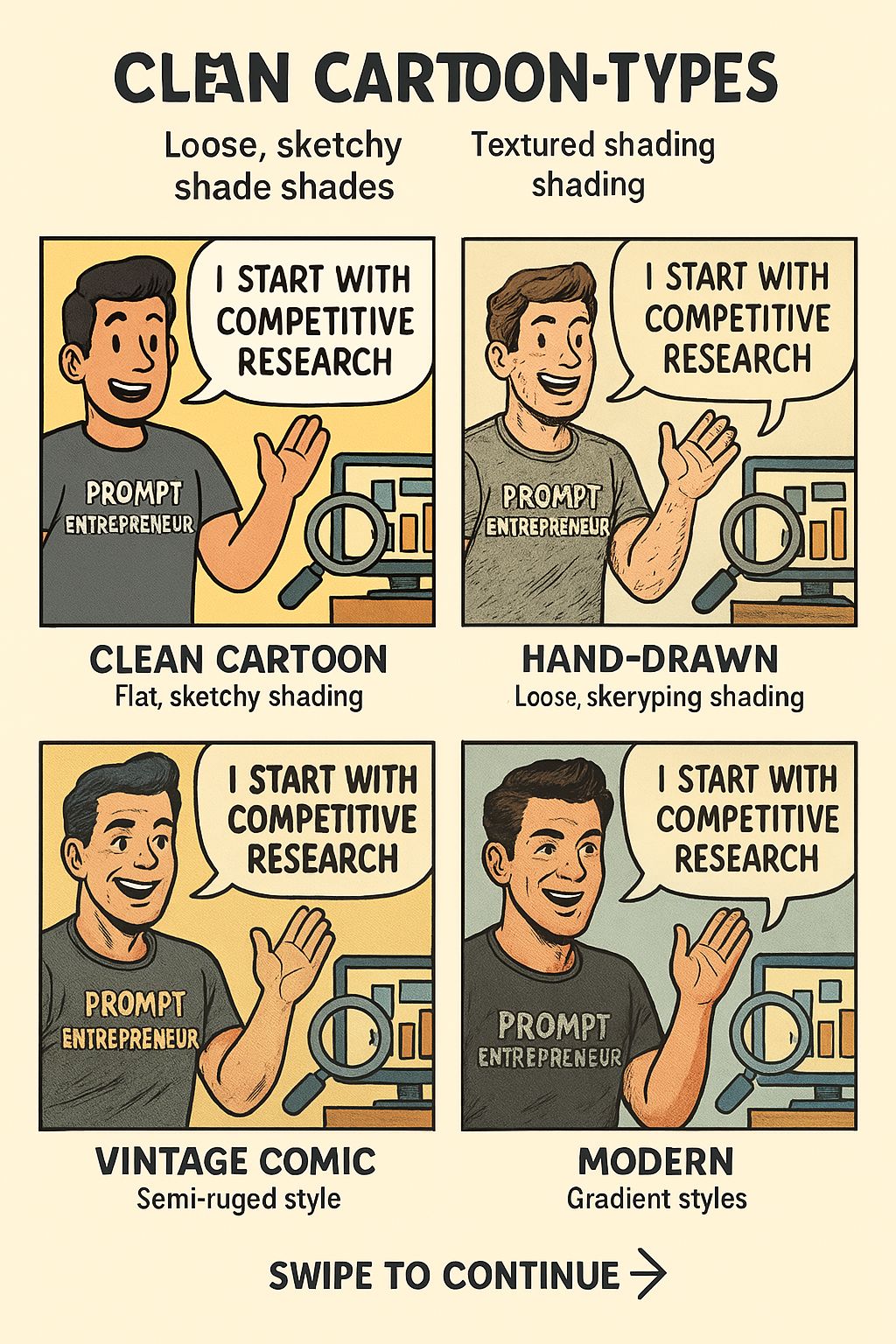 CLEAN CARTOON-TYPES

Loose, sketchy shade shades

Textured shading shading

I START WITH COMPETITIVE RESEARCH

PROMPT ENTREPRENEUR

CLEAN CARTOON
Flat, sketchy shading

I START WITH COMPETITIVE RESEARCH

PROMPT ENTREPRENEUR

HAND-DRAWN
Loose, skeryping shading

I START WITH COMPETITIVE RESEARCH

PROMPT ENTREPRENEUR

VINTAGE COMIC
Semi-ruged style

I START WITH COMPETITIVE RESEARCH

PROMPT ENTREPRENEUR

MODERN
Gradient styles

SWIPE TO CONTINUE →